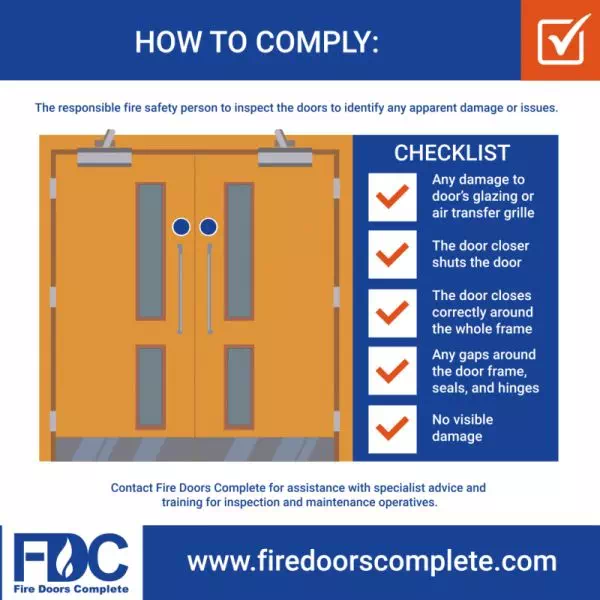 HOW TO COMPLY:

The responsible fire safety person to inspect the doors to identify any apparent damage or issues.

CHECKLIST

Any damage to door's glazing or air transfer grille

The door closer shuts the door

The door closes correctly around the whole frame

Any gaps around the door frame, seals, and hinges

No visible damage

Contact Fire Doors Complete for assistance with specialist advice and training for inspection and maintenance operatives.

FDC
Fire Doors Complete

www.firedoorscomplete.com